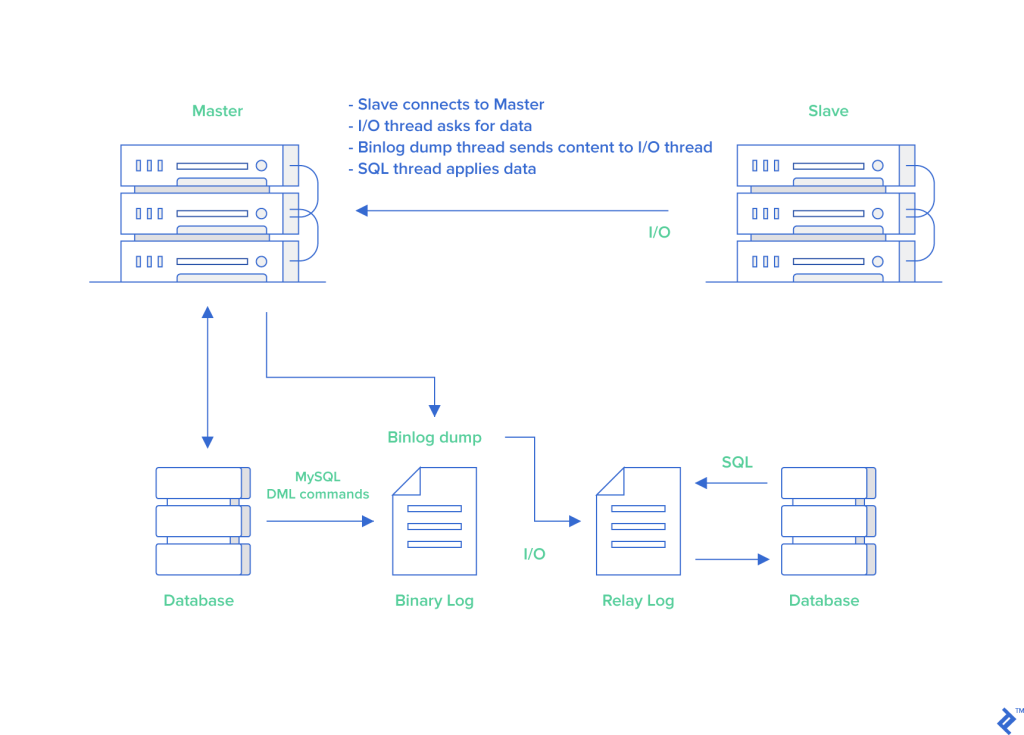 Master

- Slave connects to Master
- I/O thread asks for data
- Binlog dump thread sends content to I/O thread
- SQL thread applies data

Slave

I/O

Binlog dump

MySQL DML commands

SQL

I/O

Database

Binary Log

Relay Log

Database

™